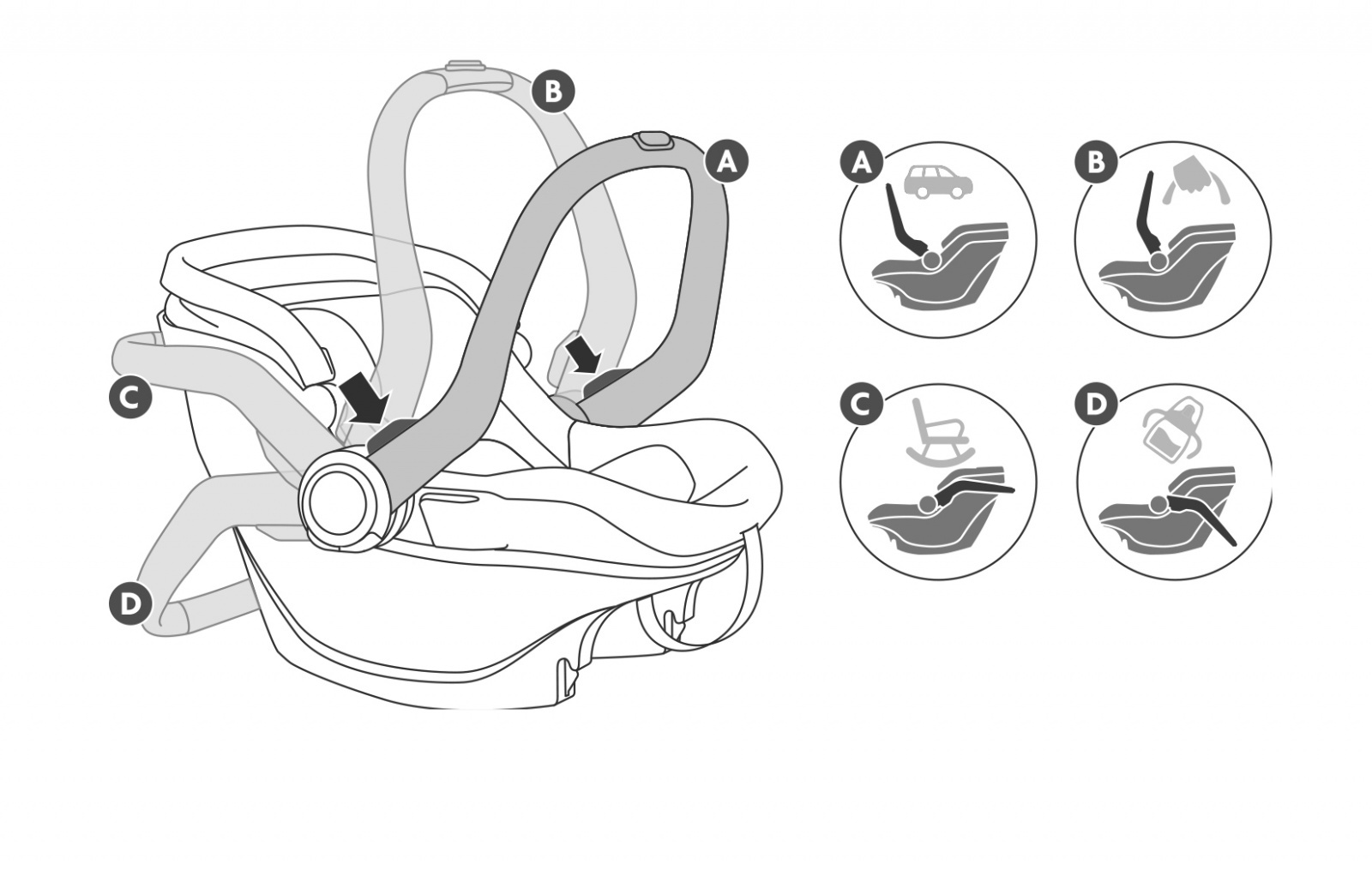 B
A
C
D
A
B
C
D