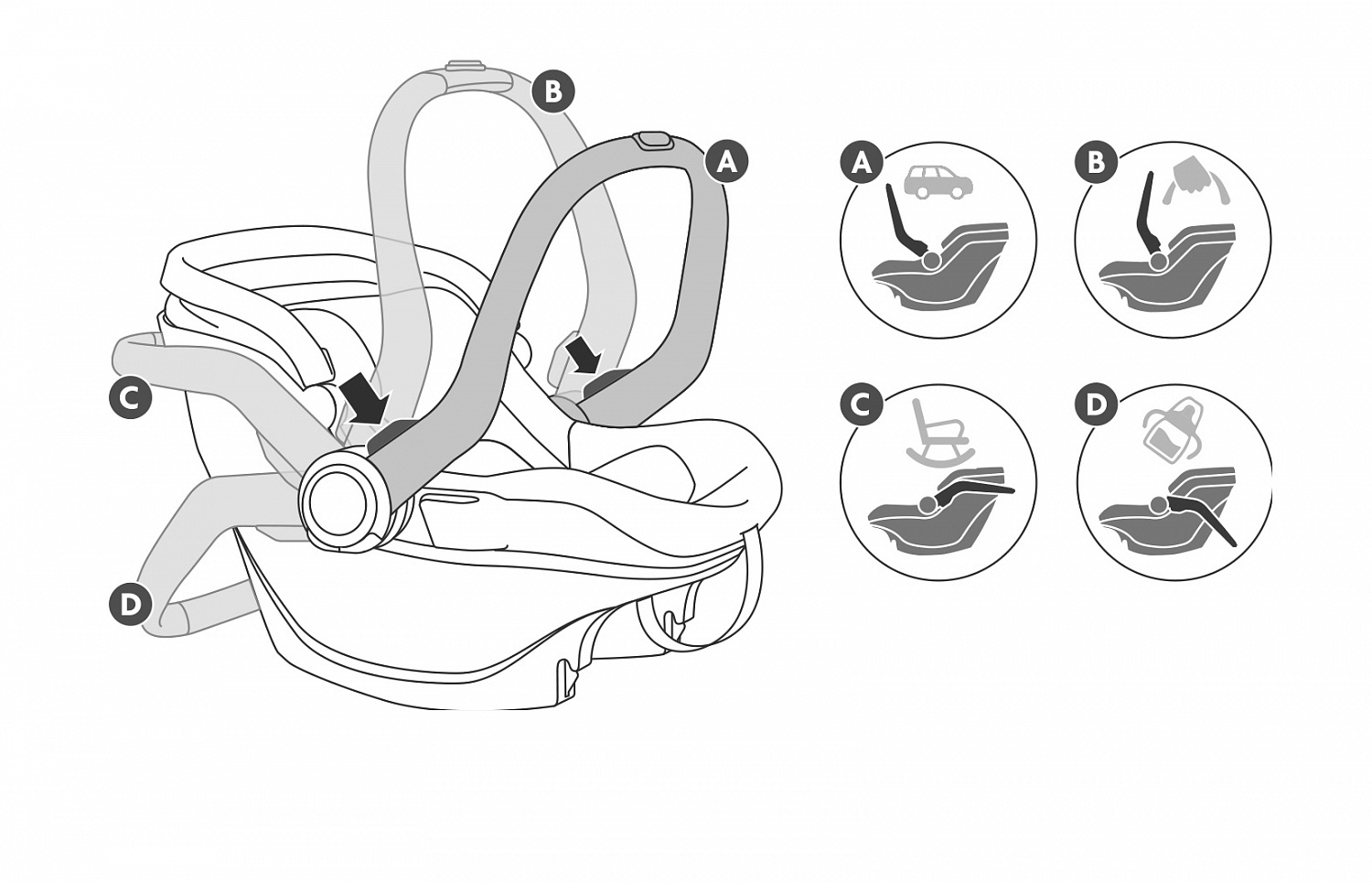 B
A
C
D
A
B
C
D